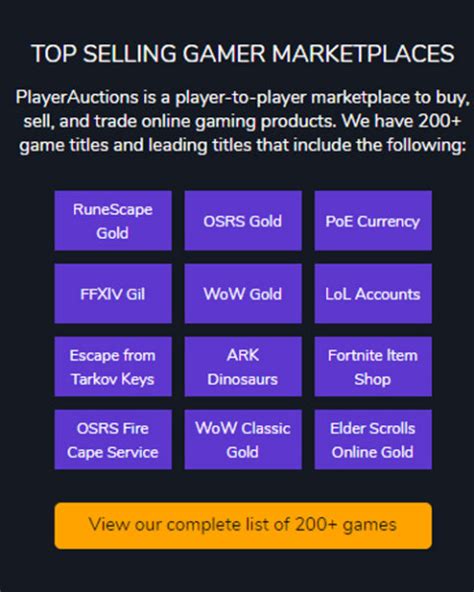 TOP SELLING GAMER MARKETPLACES

PlayerAuctions is a player-to-player marketplace to buy, sell, and trade online gaming products. We have 200+ game titles and leading titles that include the following:

RuneScape Gold

OSRS Gold

PoE Currency

FFXIV Gil

WoW Gold

LoL Accounts

Escape from Tarkov Keys

ARK Dinosaurs

Fortnite Item Shop

OSRS Fire Cape Service

WoW Classic Gold

Elder Scrolls Online Gold

View our complete list of 200+ games